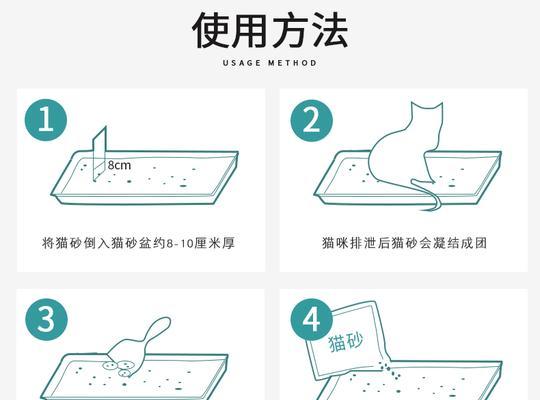 使用方法

USAGE METHOD

1

8cm

将猫砂倒入猫砂盆约8-10厘米厚

2

猫咪排泄后猫砂会凝结成团

3

4

猫砂